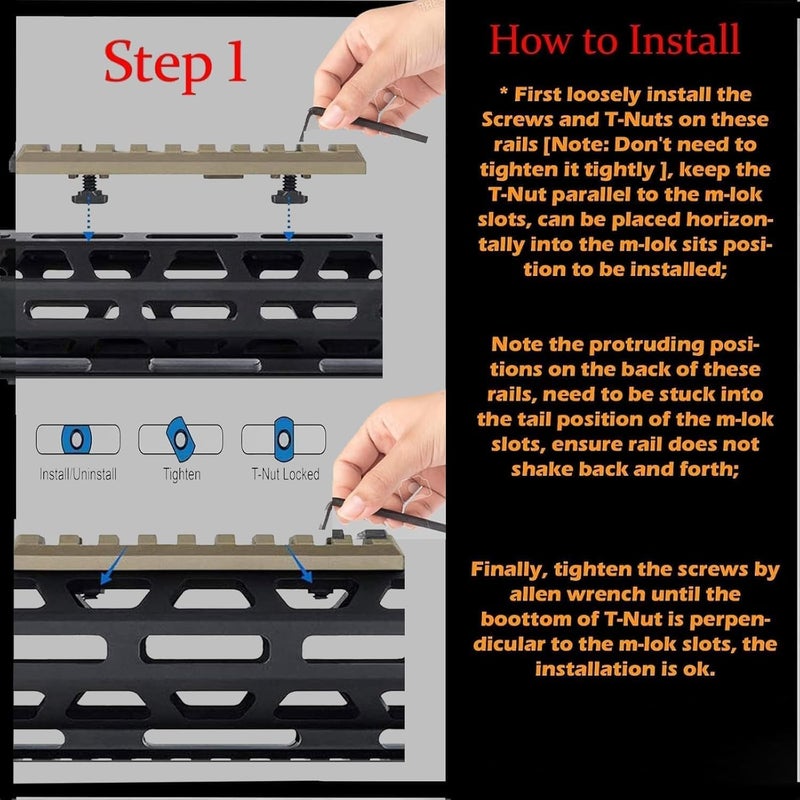 Step 1

Install/Uninstall

Tighten

T-Nut Locked

How to Install

* First loosely install the Screws and T-Nuts on these rails [Note: Don't need to tighten it tightly ], keep the T-Nut parallel to the m-lok slots, can be placed horizontally into the m-lok sits position to be installed;

Note the protruding positions on the back of these rails, need to be stuck into the tail position of the m-lok slots, ensure rail does not shake back and forth;

Finally, tighten the screws by allen wrench until the boottom of T-Nut is perpendicular to the m-lok slots, the installation is ok.